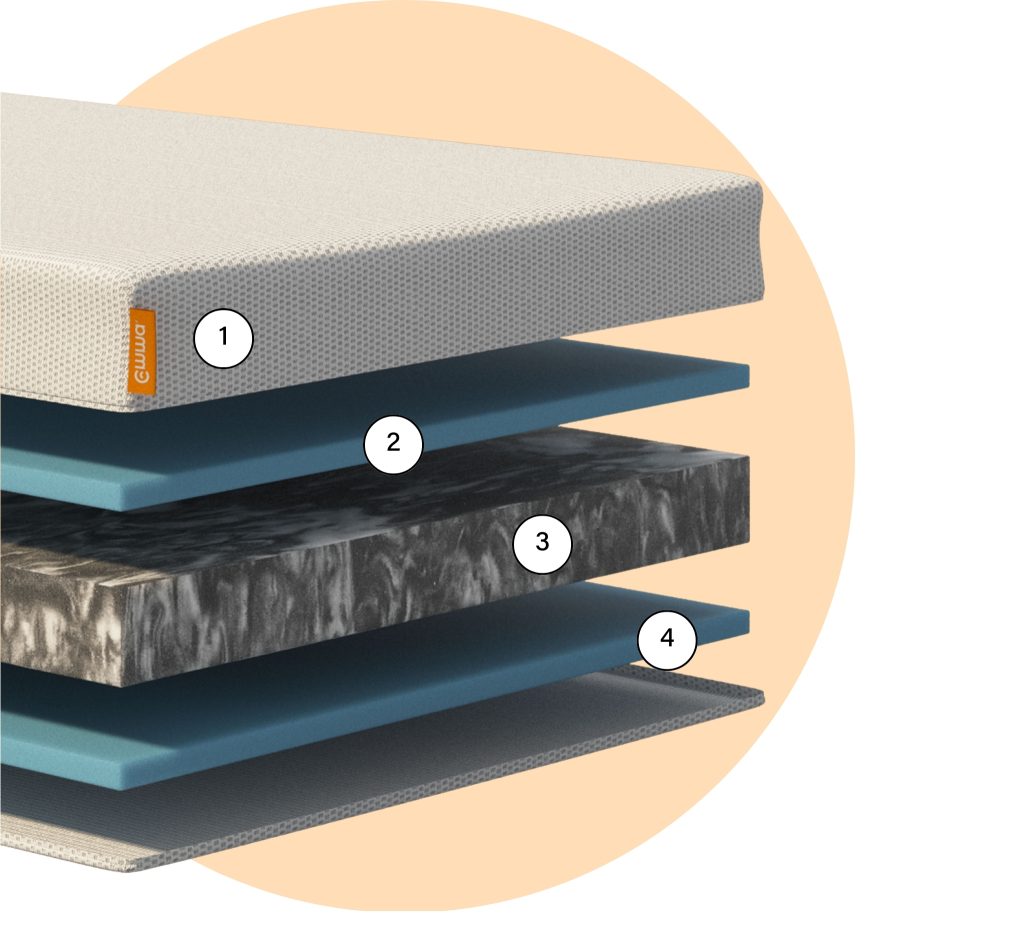 emma

1

2

3

4